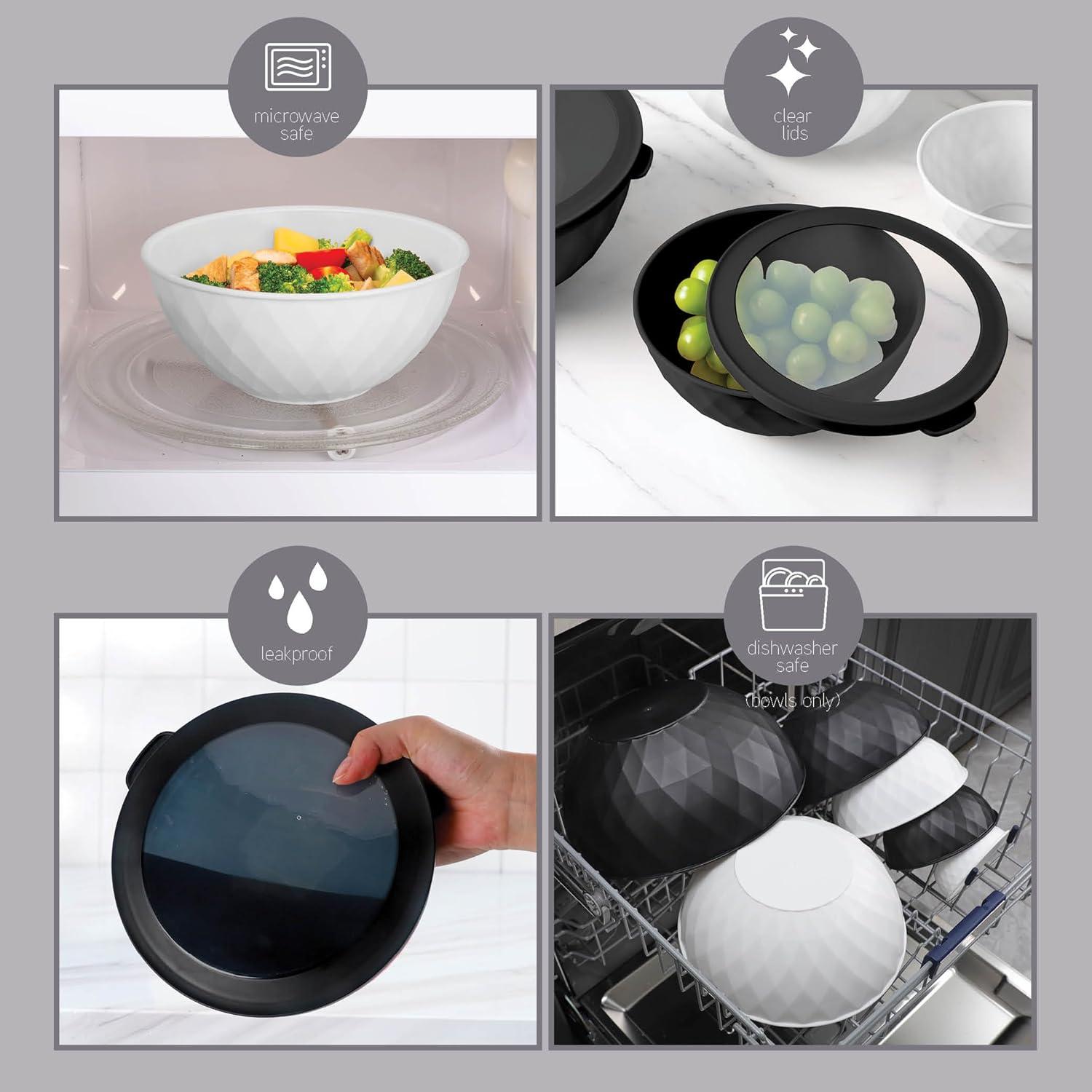 microwave safe

clear lids

leakproof

dishwasher safe
(bowls only)