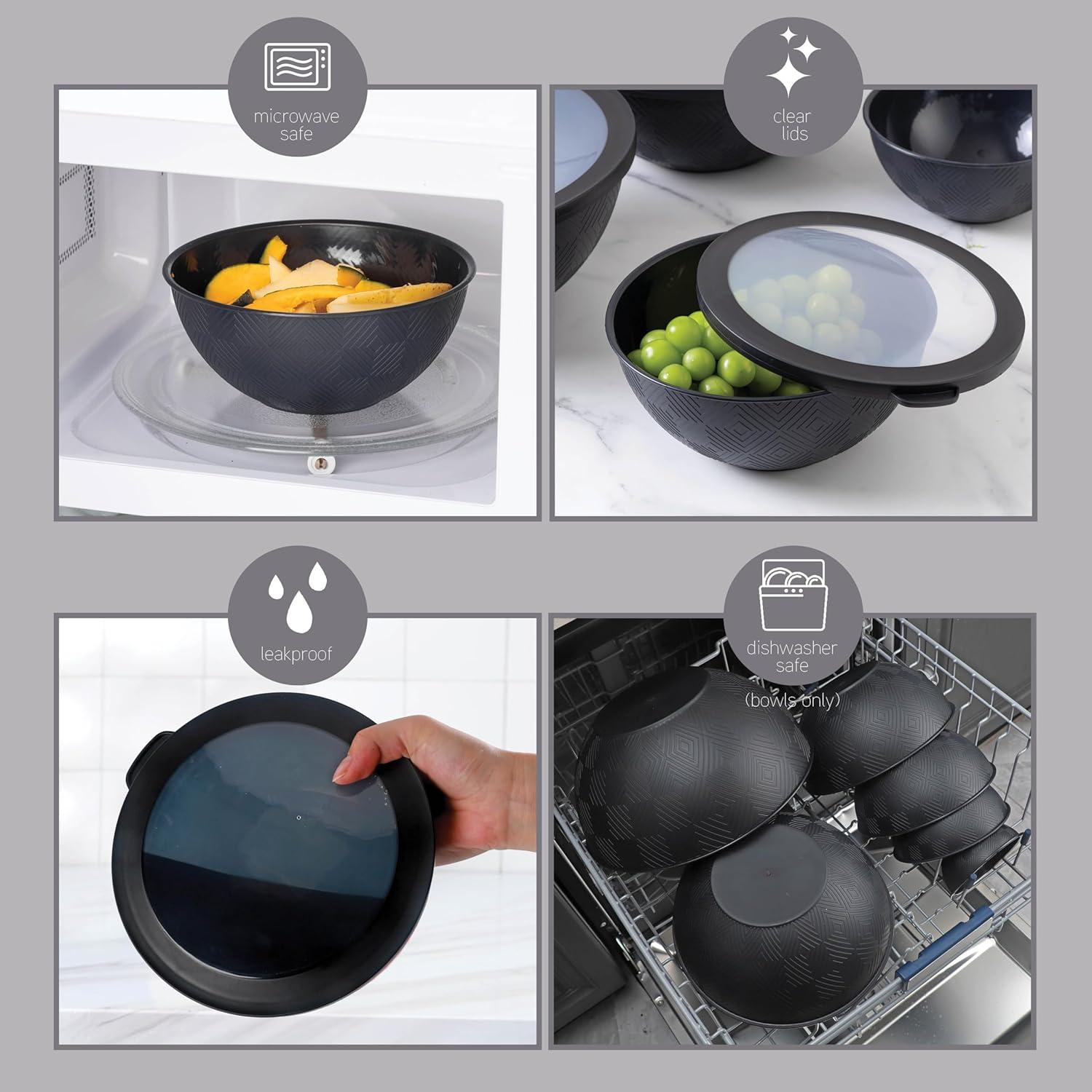 microwave safe

clear lids

leakproof

dishwasher safe
(bowls only)