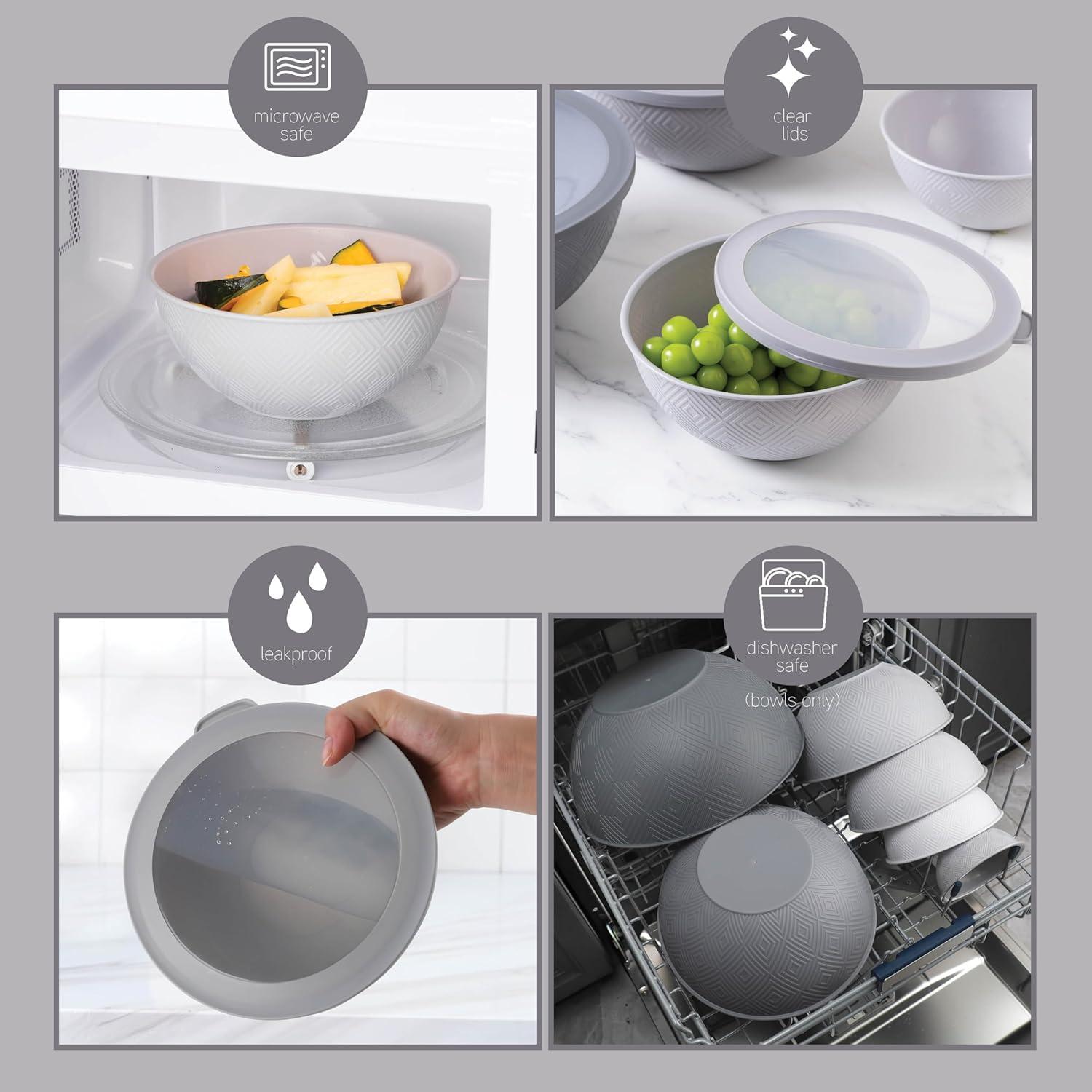 microwave safe

clear lids

leakproof

dishwasher safe

(bowls only)