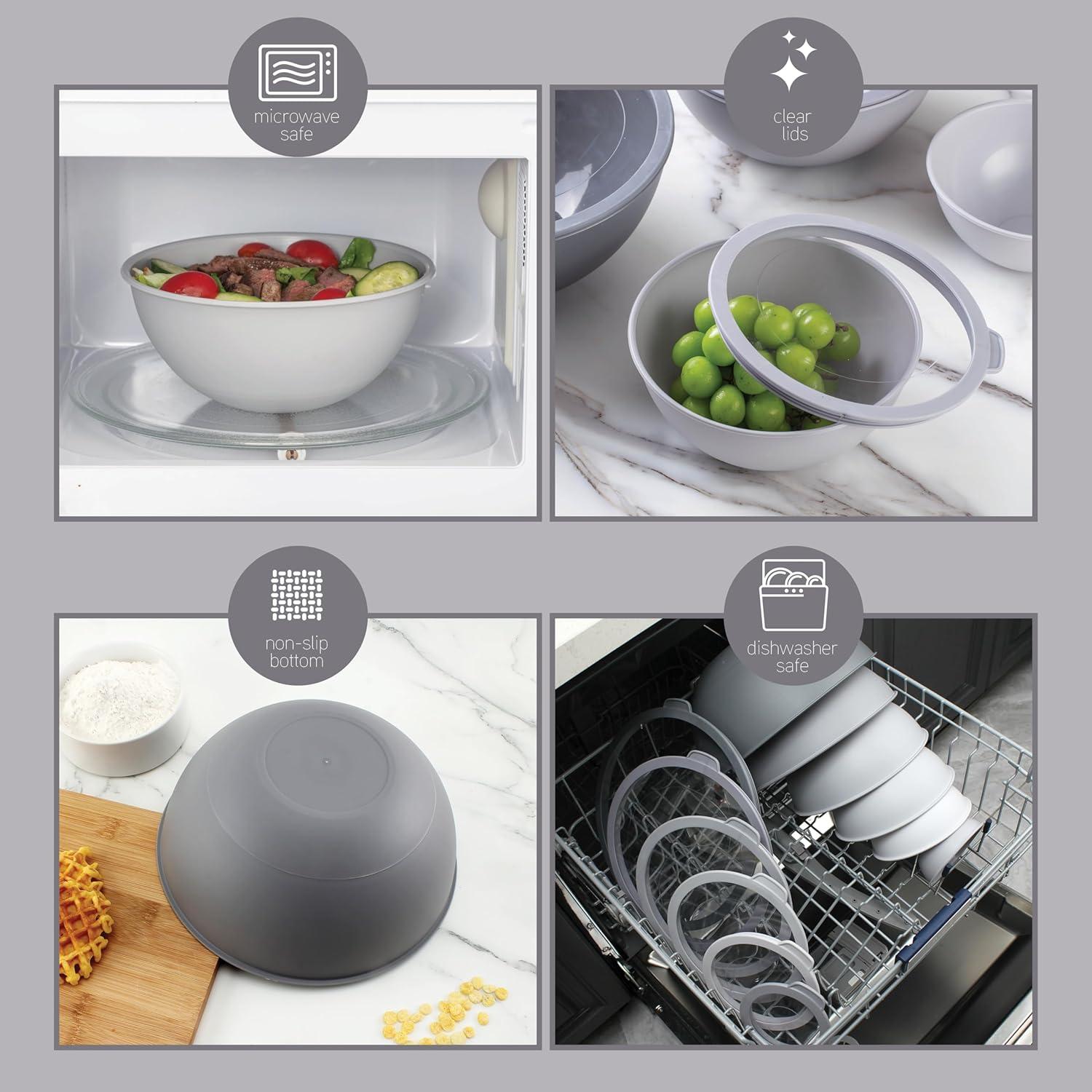 microwave safe

clear lids

non-slip bottom

dishwasher safe