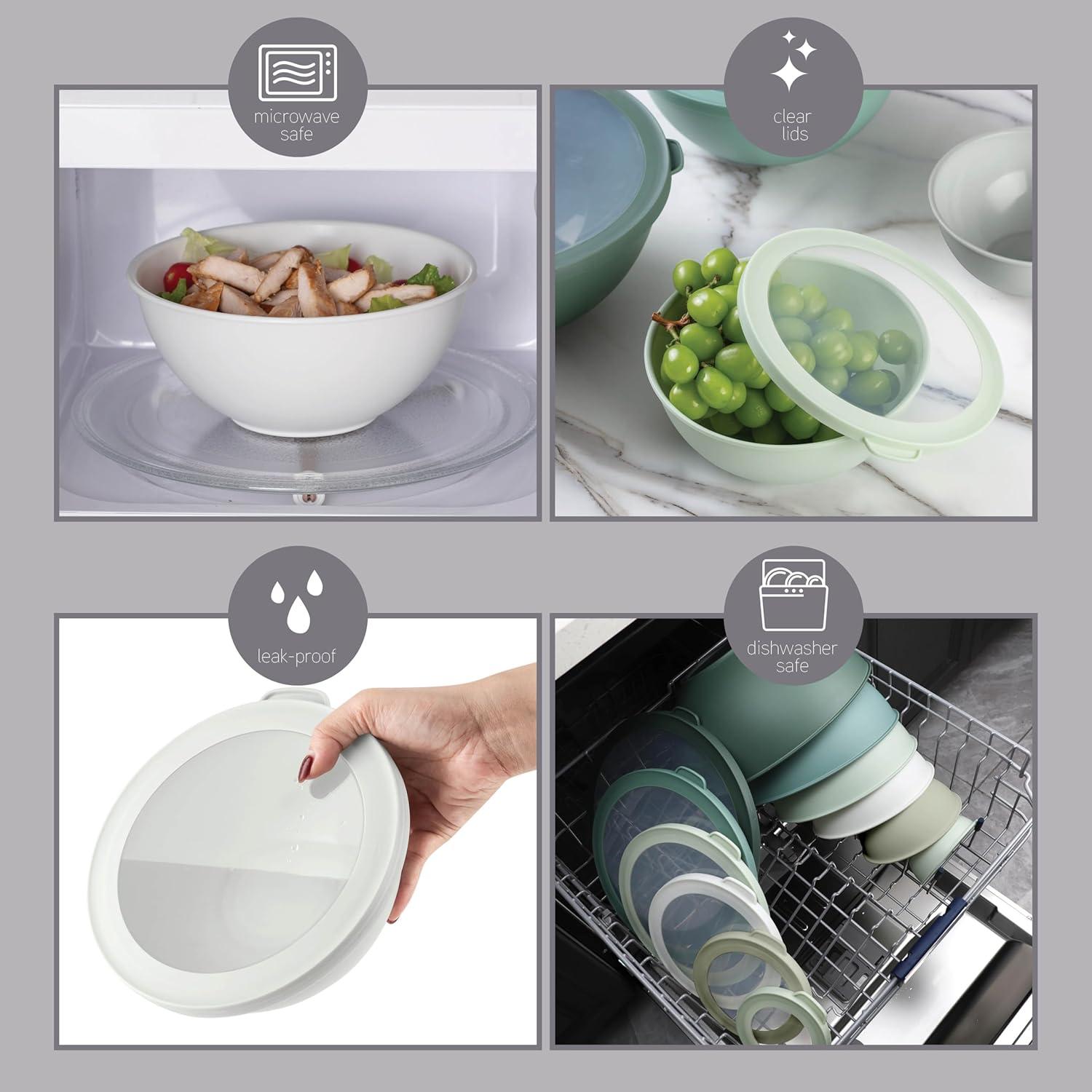 microwave safe

clear lids

leak-proof

dishwasher safe