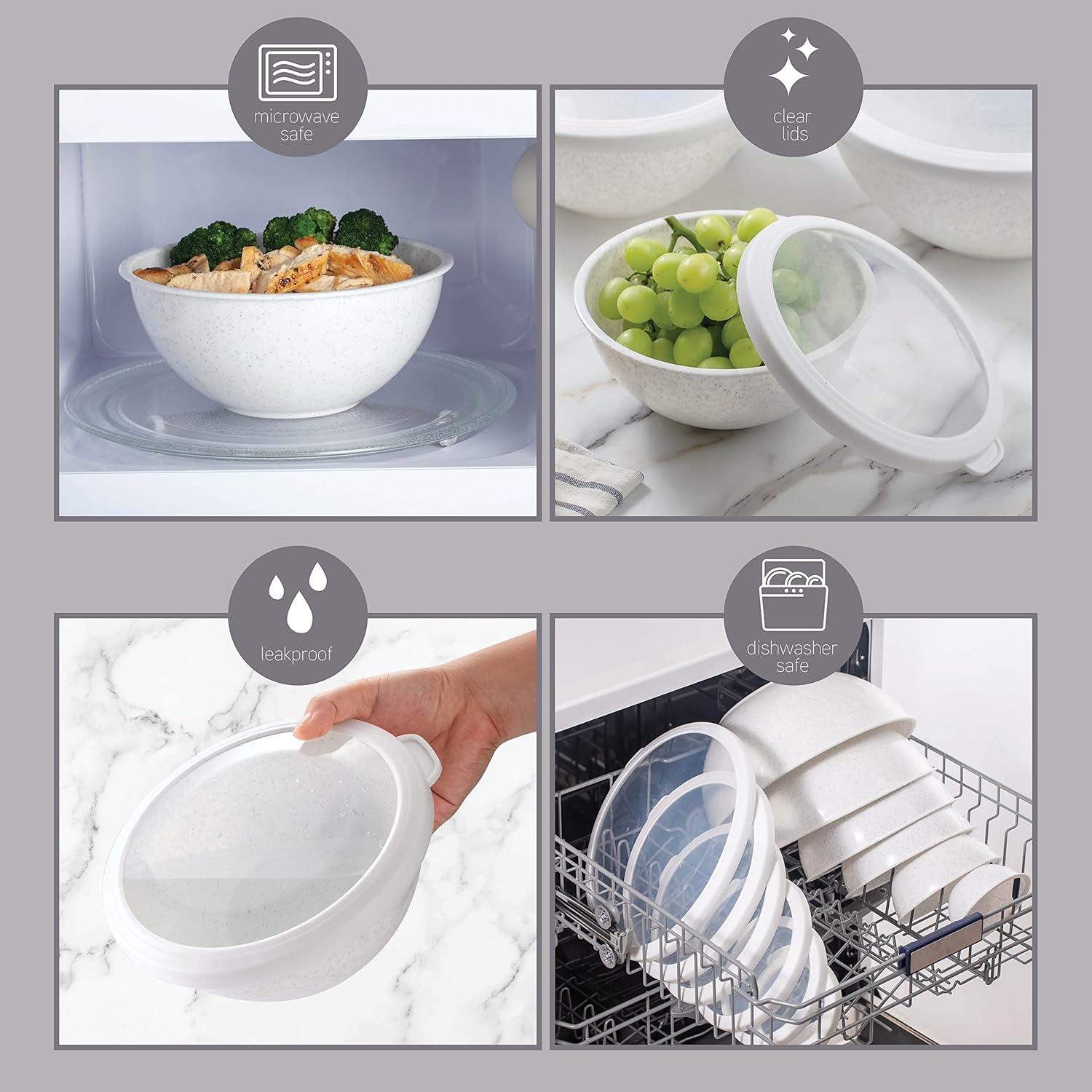 microwave safe

clear lids

leakproof

dishwasher safe