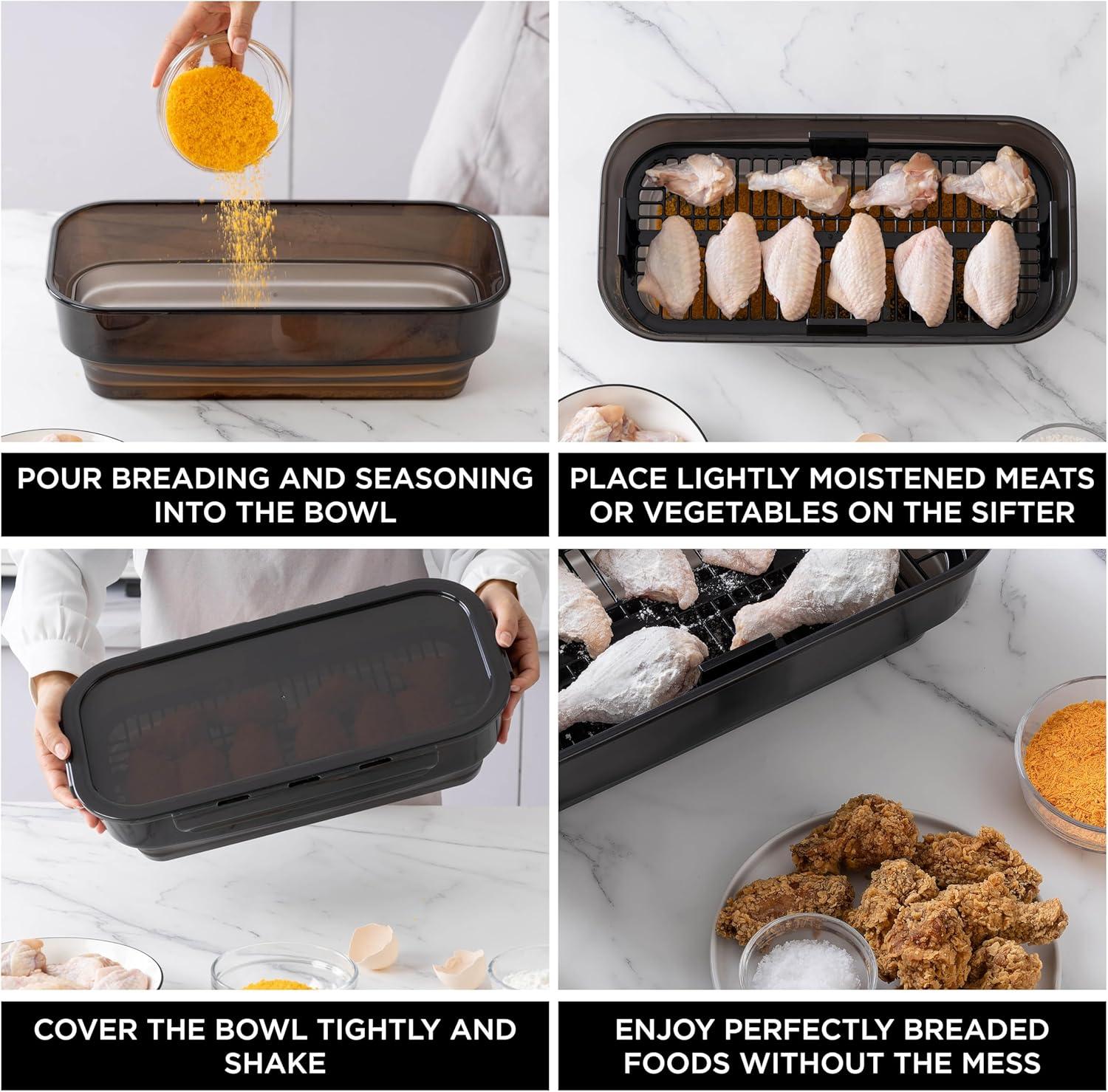 POUR BREADING AND SEASONING INTO THE BOWL

PLACE LIGHTLY MOISTENED MEATS OR VEGETABLES ON THE SIFTER

COVER THE BOWL TIGHTLY AND SHAKE

ENJOY PERFECTLY BREADED FOODS WITHOUT THE MESS