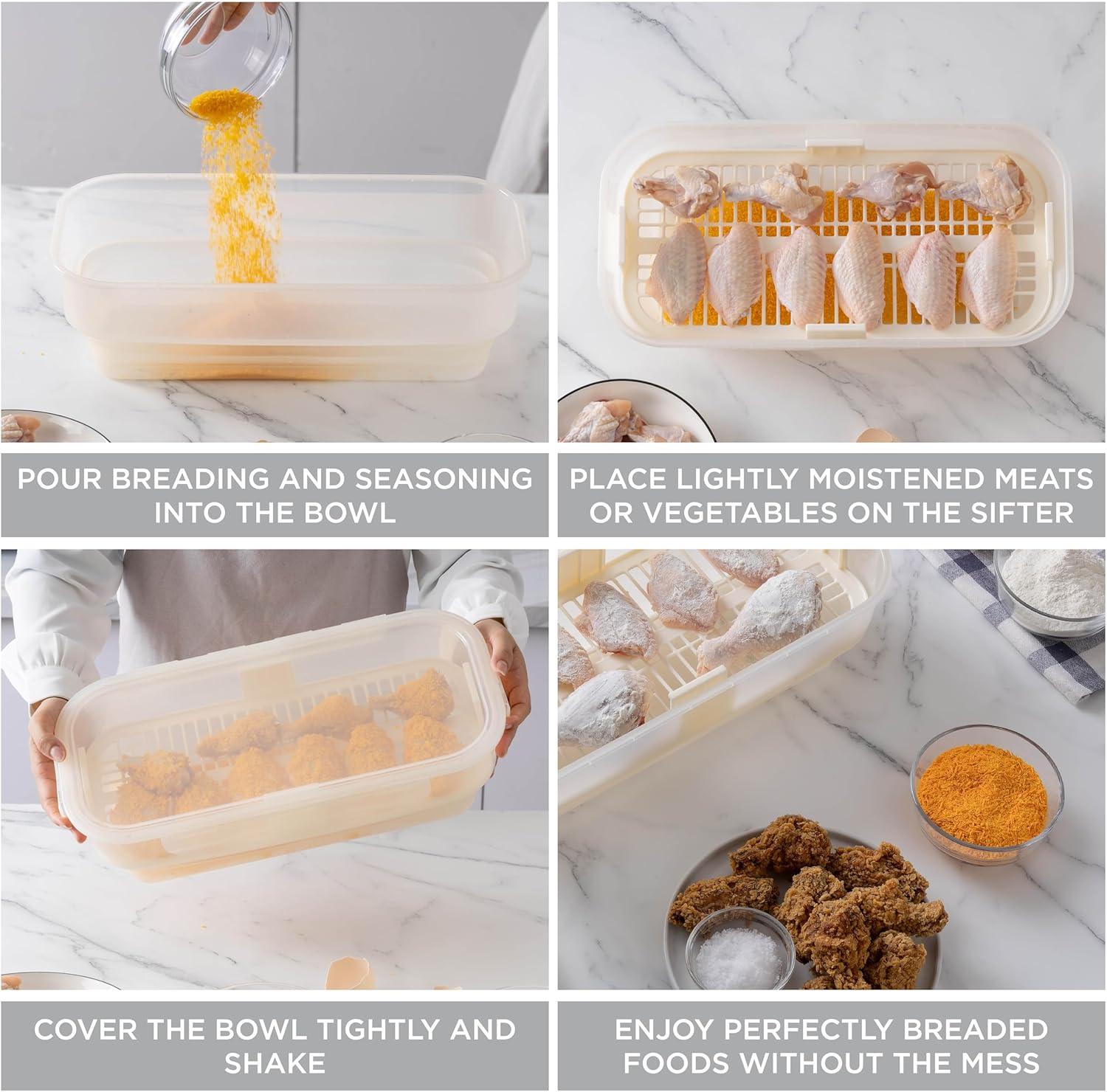 POUR BREADING AND SEASONING INTO THE BOWL

PLACE LIGHTLY MOISTENED MEATS OR VEGETABLES ON THE SIFTER

COVER THE BOWL TIGHTLY AND SHAKE

ENJOY PERFECTLY BREADED FOODS WITHOUT THE MESS