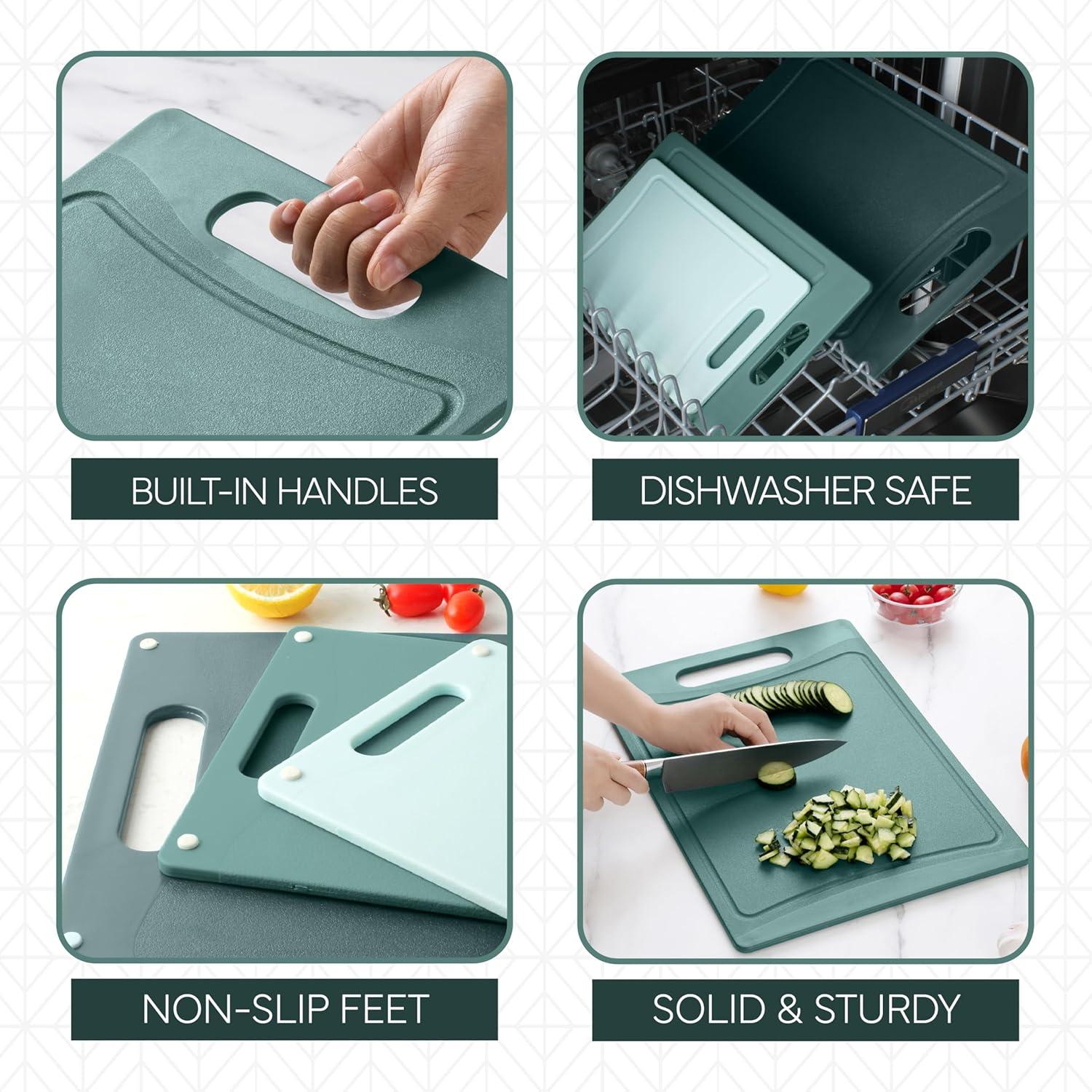 BUILT-IN HANDLES

DISHWASHER SAFE

NON-SLIP FEET

SOLID & STURDY